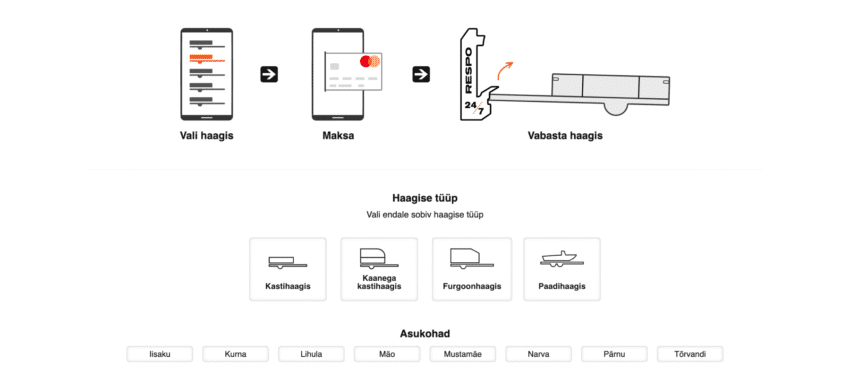 Vali haagis

Maksa

RESPO 24/7

Vabasta haagis

Haagise tüüp

Vali endale sobiv haagise tüüp

Kastihaagis

Kaanega kastihaagis

Furgoonhaagis

Paadihaagis

Asukohad

Iisaku

Kurna

Lihula

Mäo

Mustamäe

Narva

Pärnu

Tõrvandi